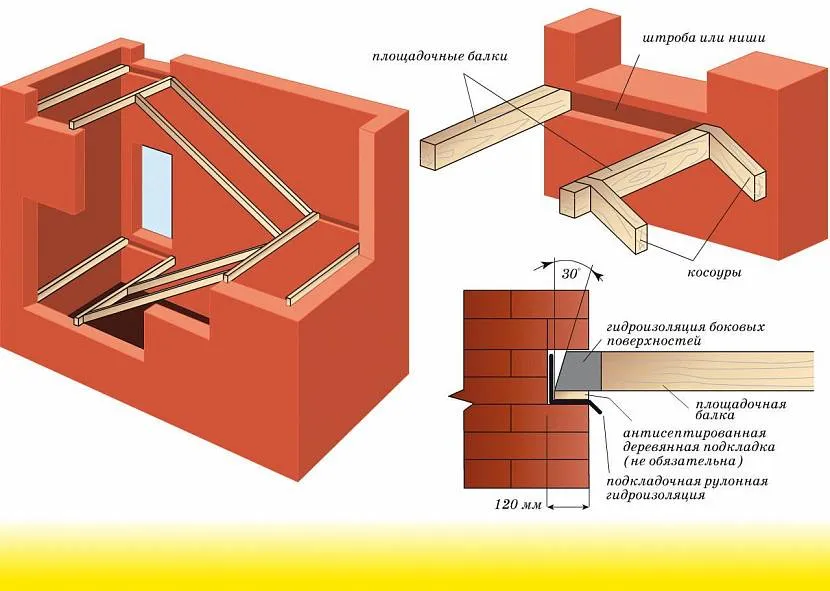 площадочные балки

штроба или ниши

косоуры

30°

гидроизоляция боковых поверхностей

площадочная балка

антисептированная деревянная подкладка (не обязательна)

подкладочная рулонная гидроизоляция

120 мм