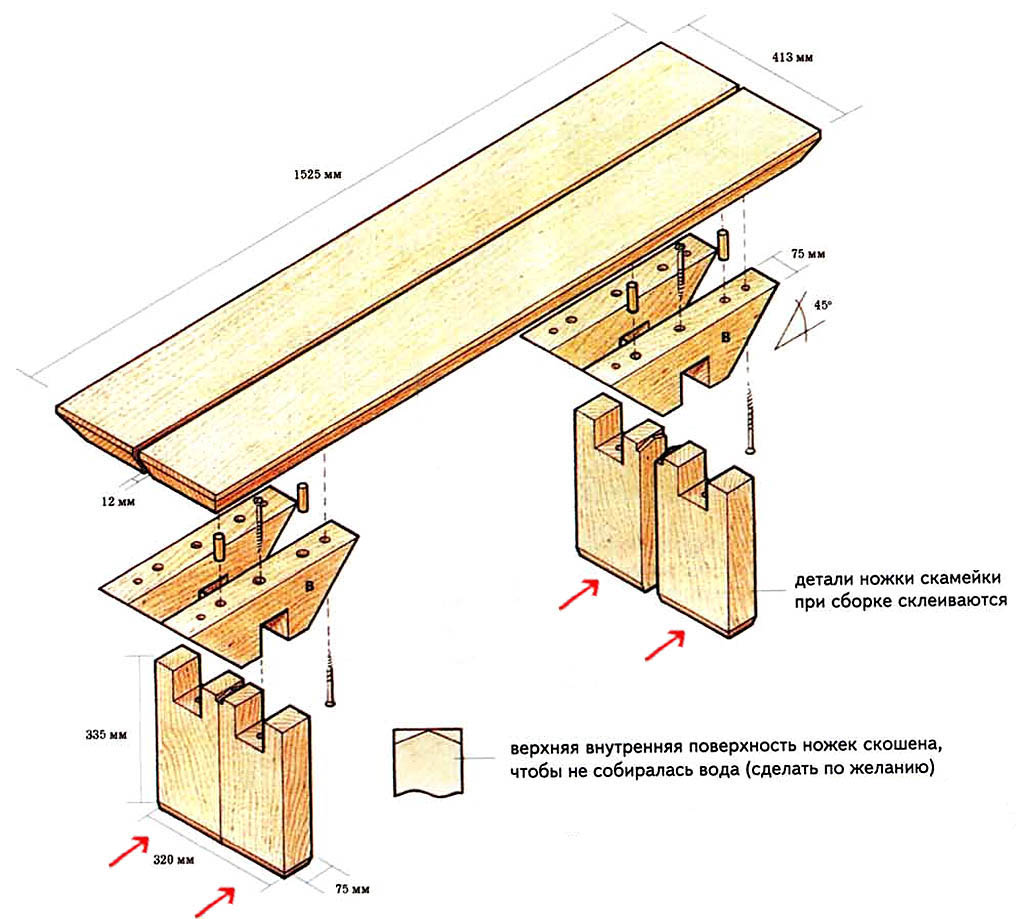 413 мм

1525 мм

75 мм

45°

B

12 мм

B

детали ножки скамейки при сборке склеиваются

335 мм

верхняя внутренняя поверхность ножек скошена, чтобы не собиралась вода (сделать по желанию)

320 мм

75 мм