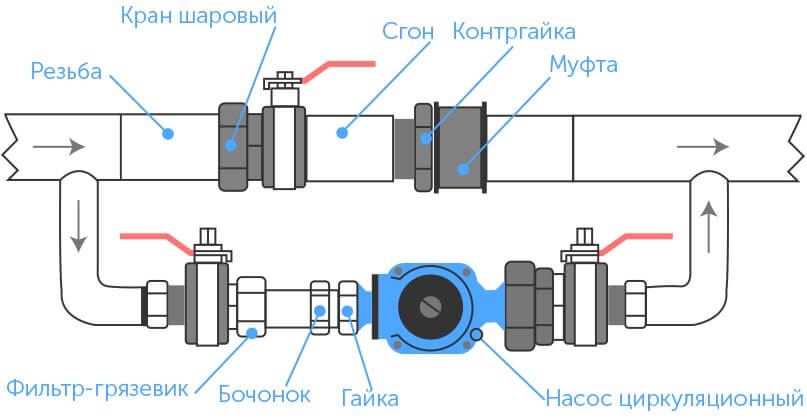 Кран шаровый
Сгон
Контргайка
Резьба
Муфта
Фильтр-грязевик
Бочонок
Гайка
Насос циркуляционный